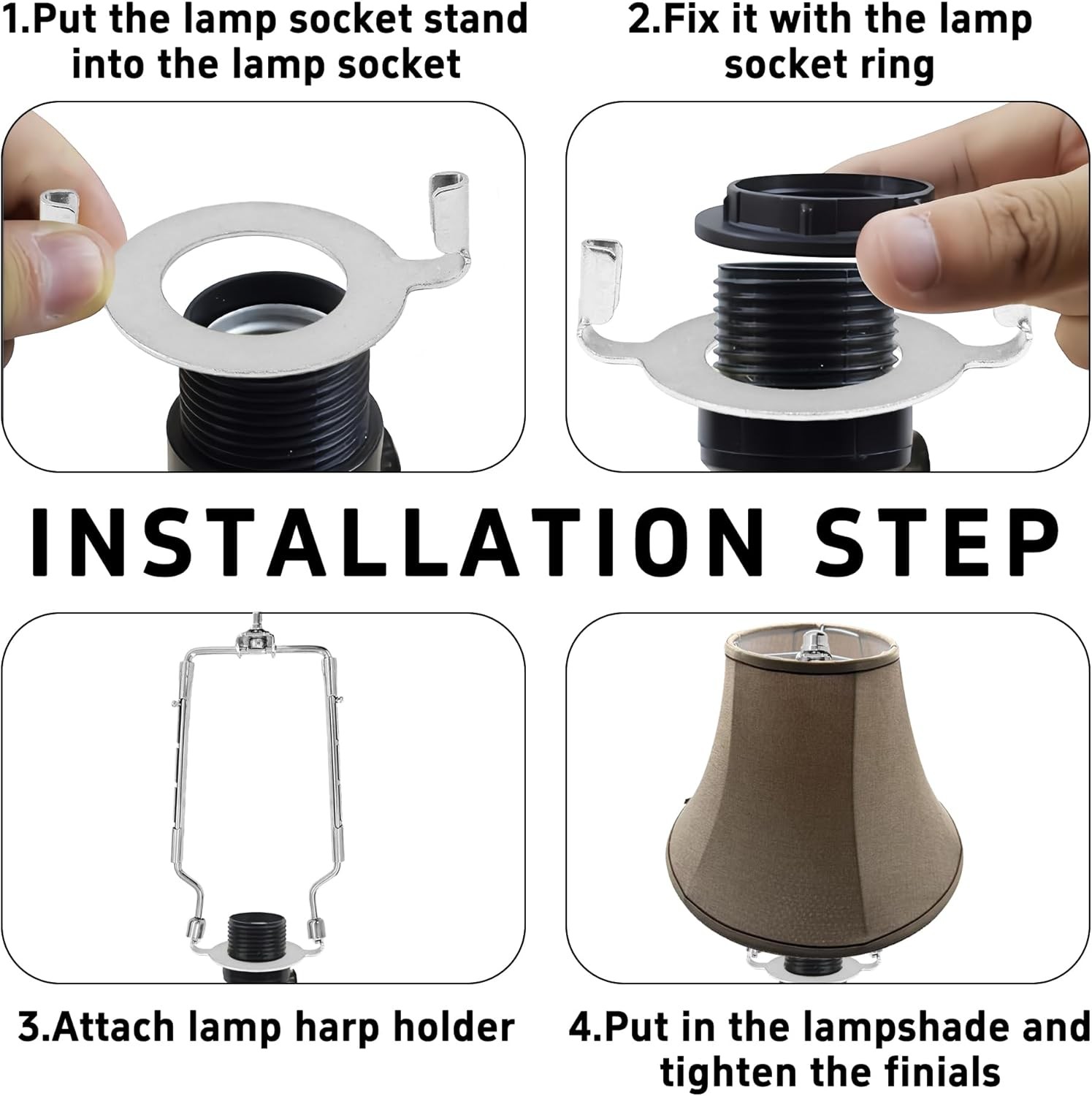 1.Put the lamp socket stand into the lamp socket

2.Fix it with the lamp socket ring

INSTALLATION STEP

3.Attach lamp harp holder

4.Put in the lampshade and tighten the finials